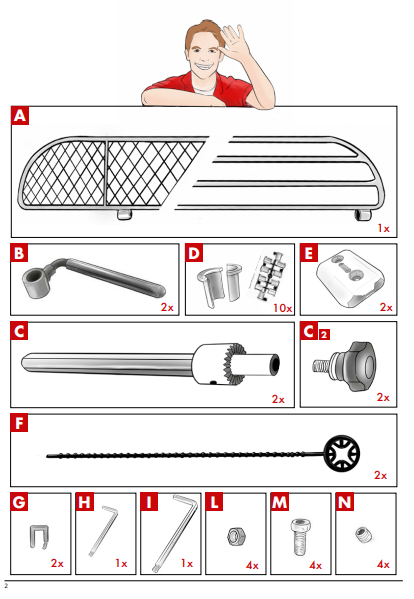 A
1x

B
2x

D
10x

E
2x

C
2x

C 2
2x

F
2x

G
2x

H
1x

I
1x

L
4x

M
4x

N
4x

2